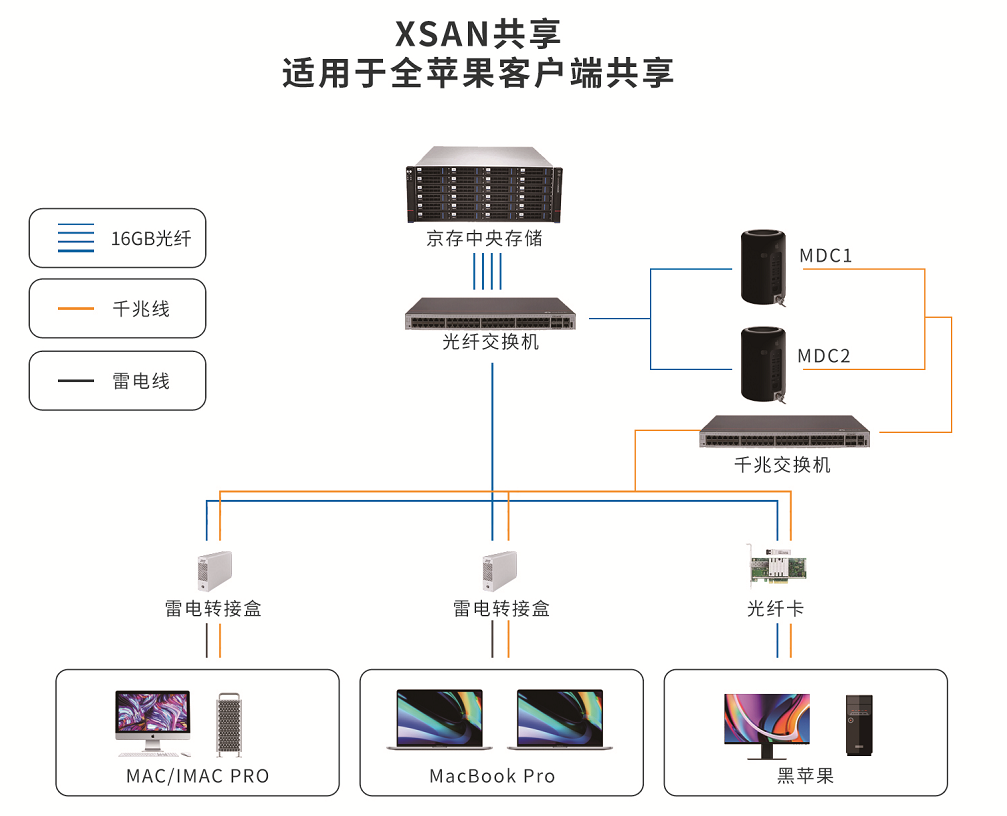 XSAN共享
适用于全苹果客户端共享

16GB光纤

千兆线

雷电线

京存中央存储

光纤交换机

MDC1

MDC2

千兆交换机

雷电转接盒

雷电转接盒

光纤卡

MAC/IMAC PRO

MacBook Pro

黑苹果