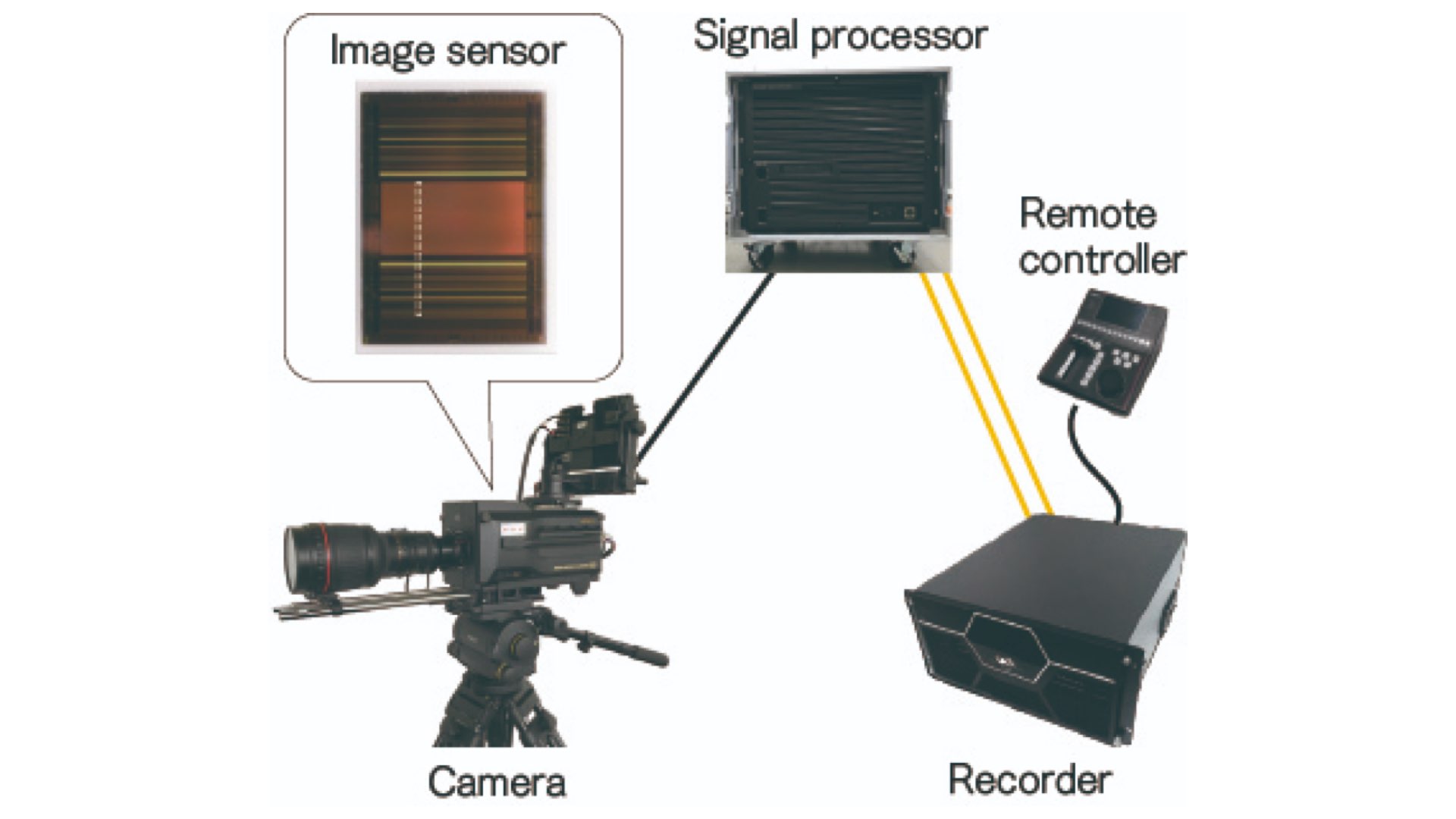 Image sensor

Signal processor

Remote controller

Camera

Recorder