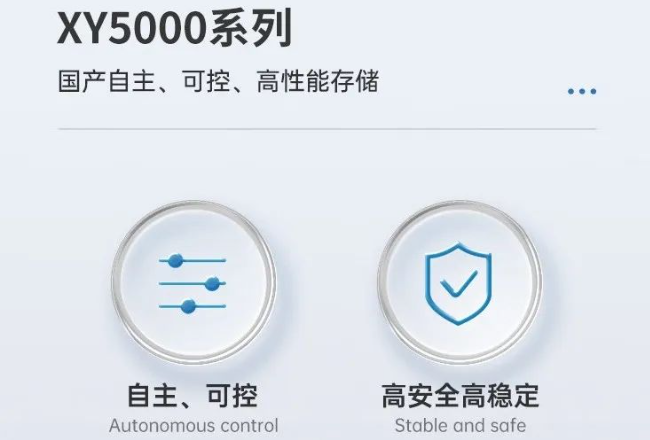 XY5000系列

国产自主、可控、高性能存储

...

自主、可控
Autonomous control

高安全高稳定
Stable and safe