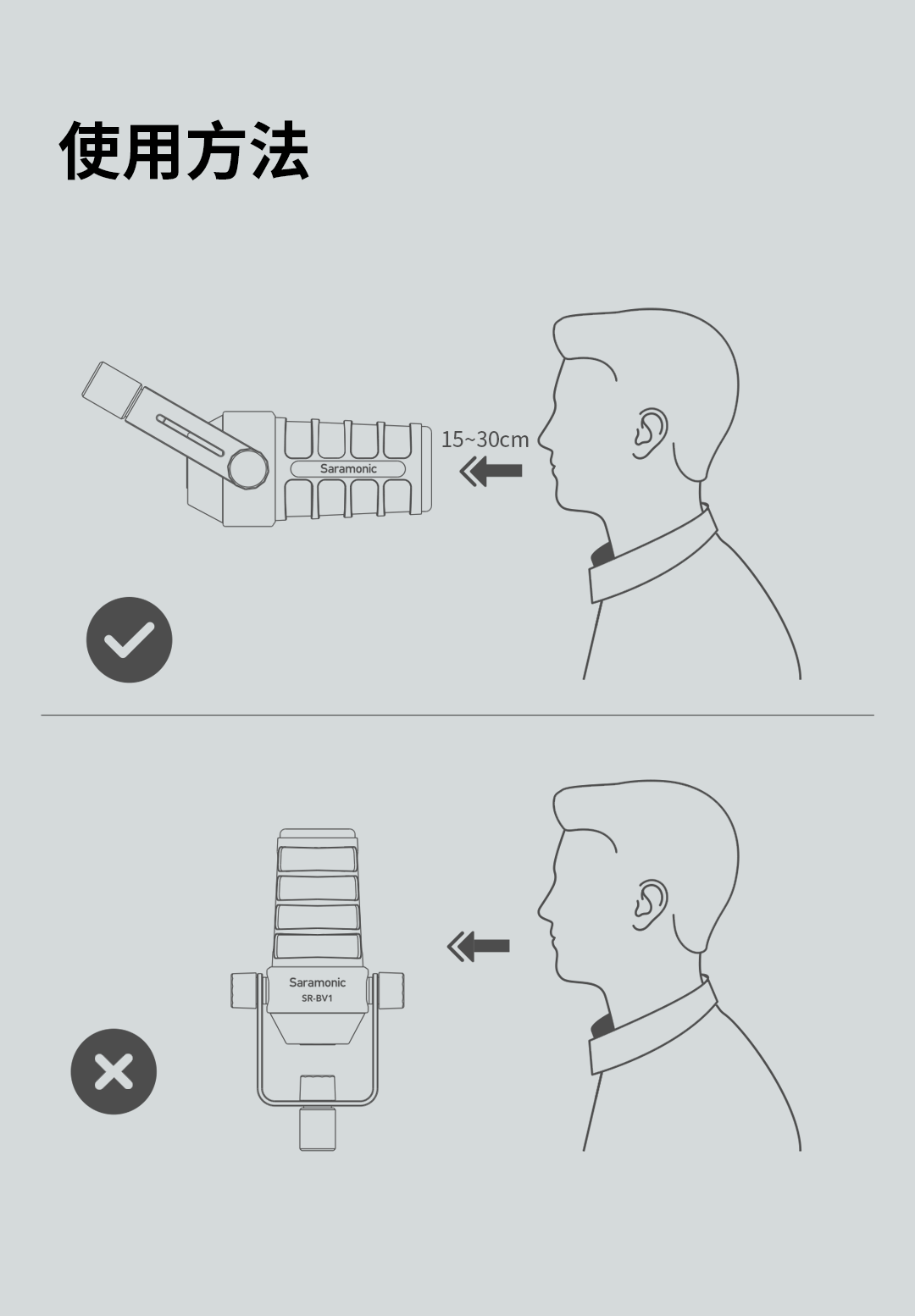 使用方法

Saramonic

15~30cm

Saramonic
SR-BV1