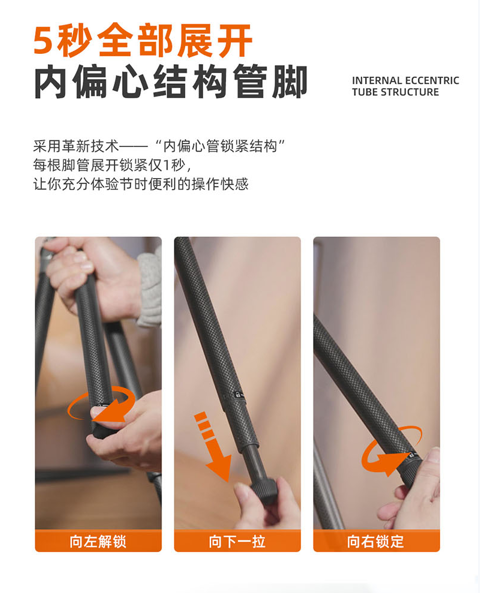 5秒全部展开
内偏心结构管脚

INTERNAL ECCENTRIC
TUBE STRUCTURE

采用革新技术——“内偏心管锁紧结构”
每根脚管展开锁紧仅1秒，
让你充分体验节时便利的操作快感

向左解锁

向下一拉

向右锁定