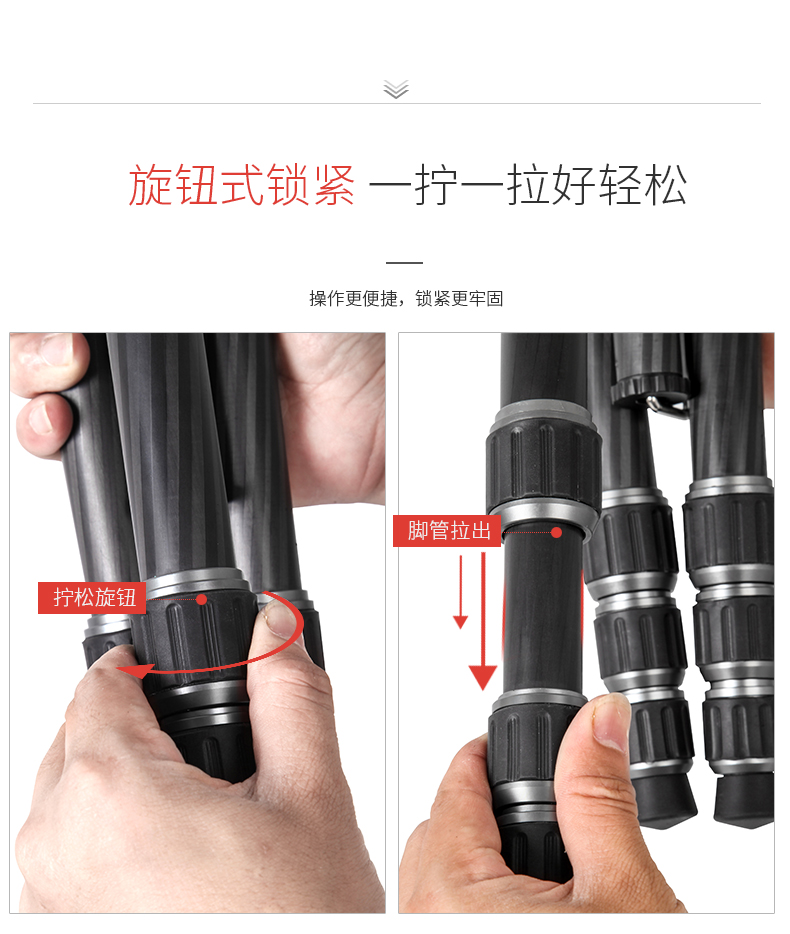 旋钮式锁紧 一拧一拉好轻松

操作更便捷，锁紧更牢固

拧松旋钮

脚管拉出