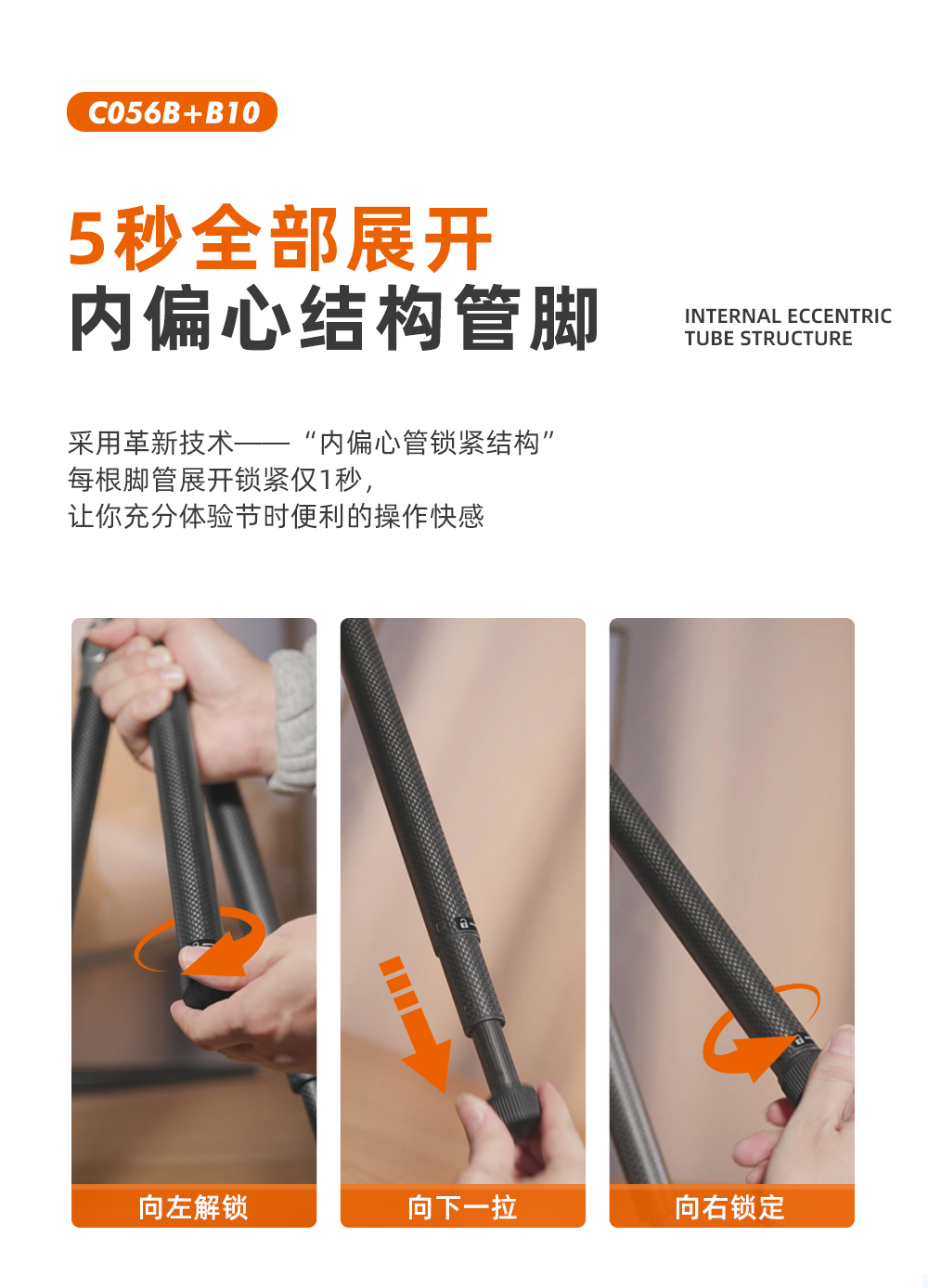 C056B+B10

5秒全部展开
内偏心结构管脚

INTERNAL ECCENTRIC
TUBE STRUCTURE

采用革新技术——“内偏心管锁紧结构”
每根脚管展开锁紧仅1秒，
让你充分体验节时便利的操作快感

向左解锁

向下一拉

向右锁定