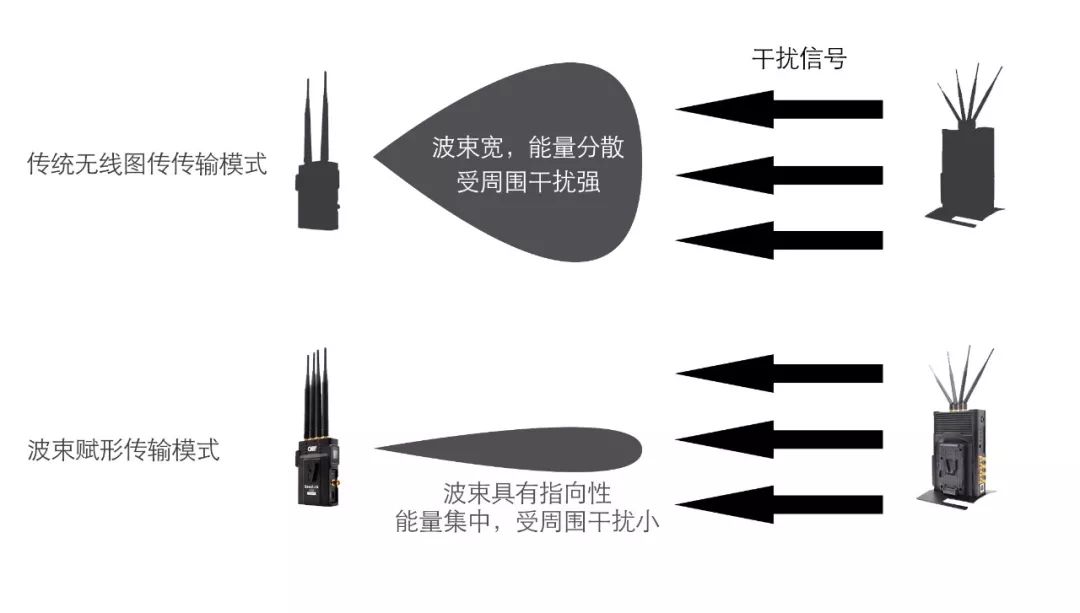 干扰信号

传统无线图传传输模式

波束宽，能量分散
受周围干扰强

波束赋形传输模式

波束具有指向性
能量集中，受周围干扰小